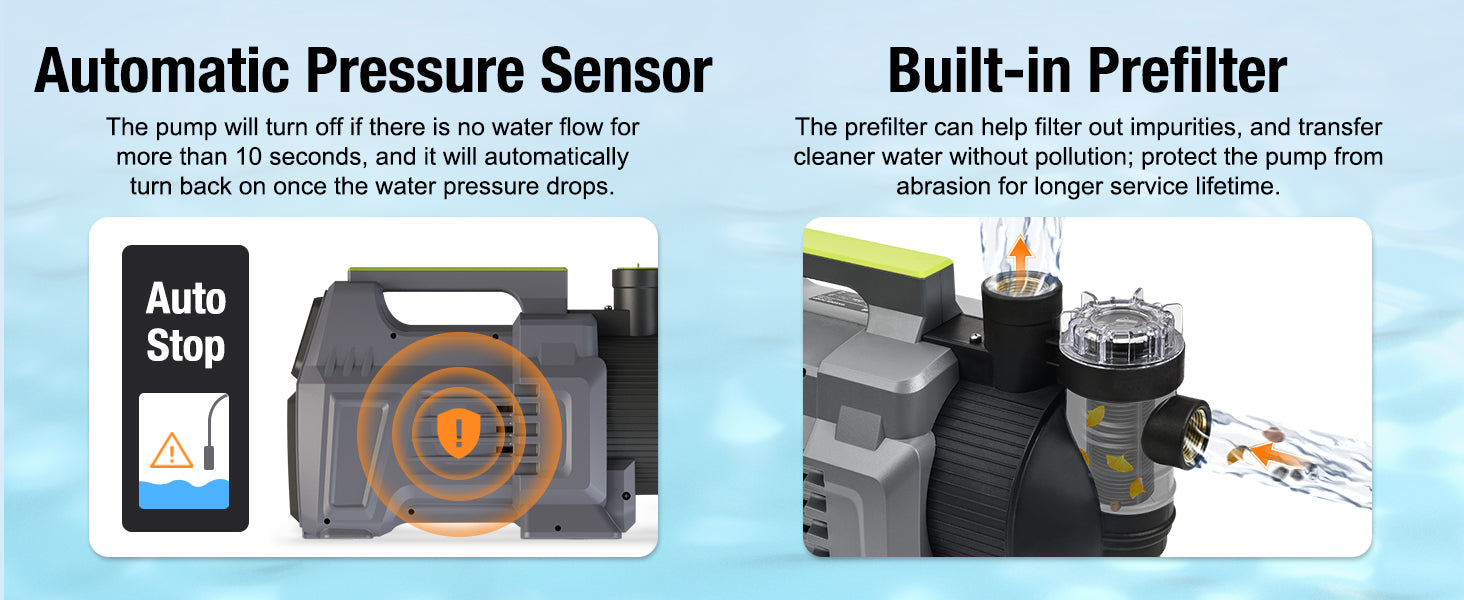 Automatic Pressure Sensor

The pump will turn off if there is no water flow for more than 10 seconds, and it will automatically turn back on once the water pressure drops.

Auto Stop

Built-in Prefilter

The prefilter can help filter out impurities, and transfer cleaner water without pollution; protect the pump from abrasion for longer service lifetime.